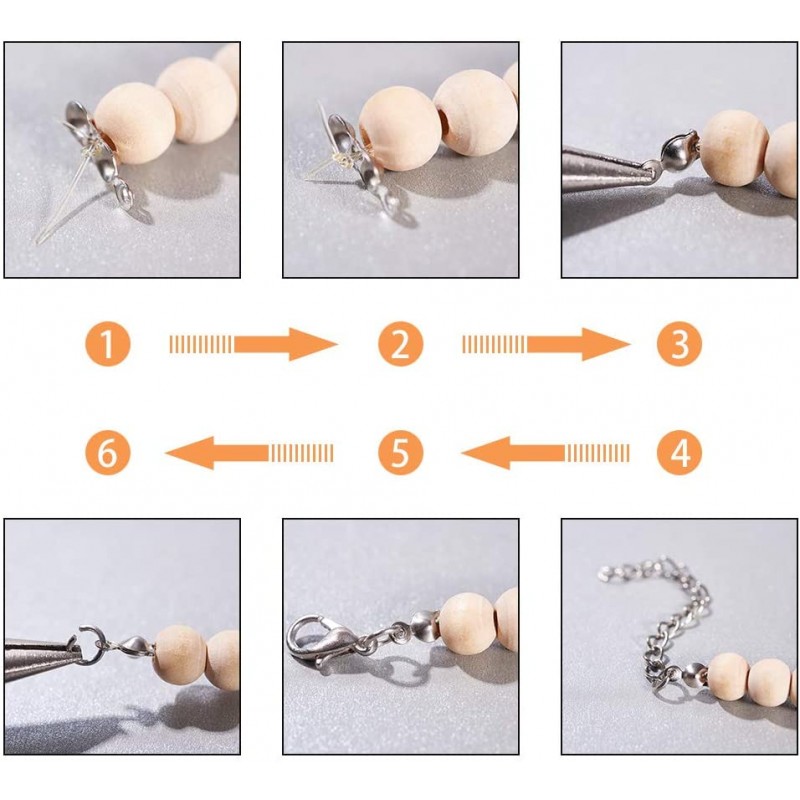 1
2
3
6
5
4